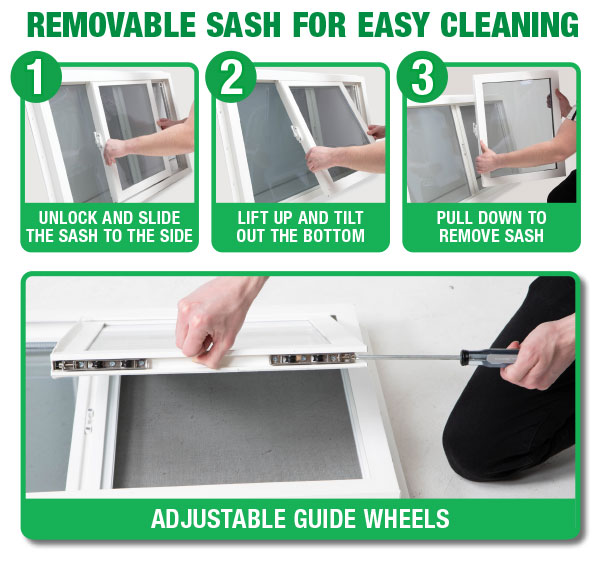 REMOVABLE SASH FOR EASY CLEANING

1

UNLOCK AND SLIDE THE SASH TO THE SIDE

2

LIFT UP AND TILT OUT THE BOTTOM

3

PULL DOWN TO REMOVE SASH

ADJUSTABLE GUIDE WHEELS